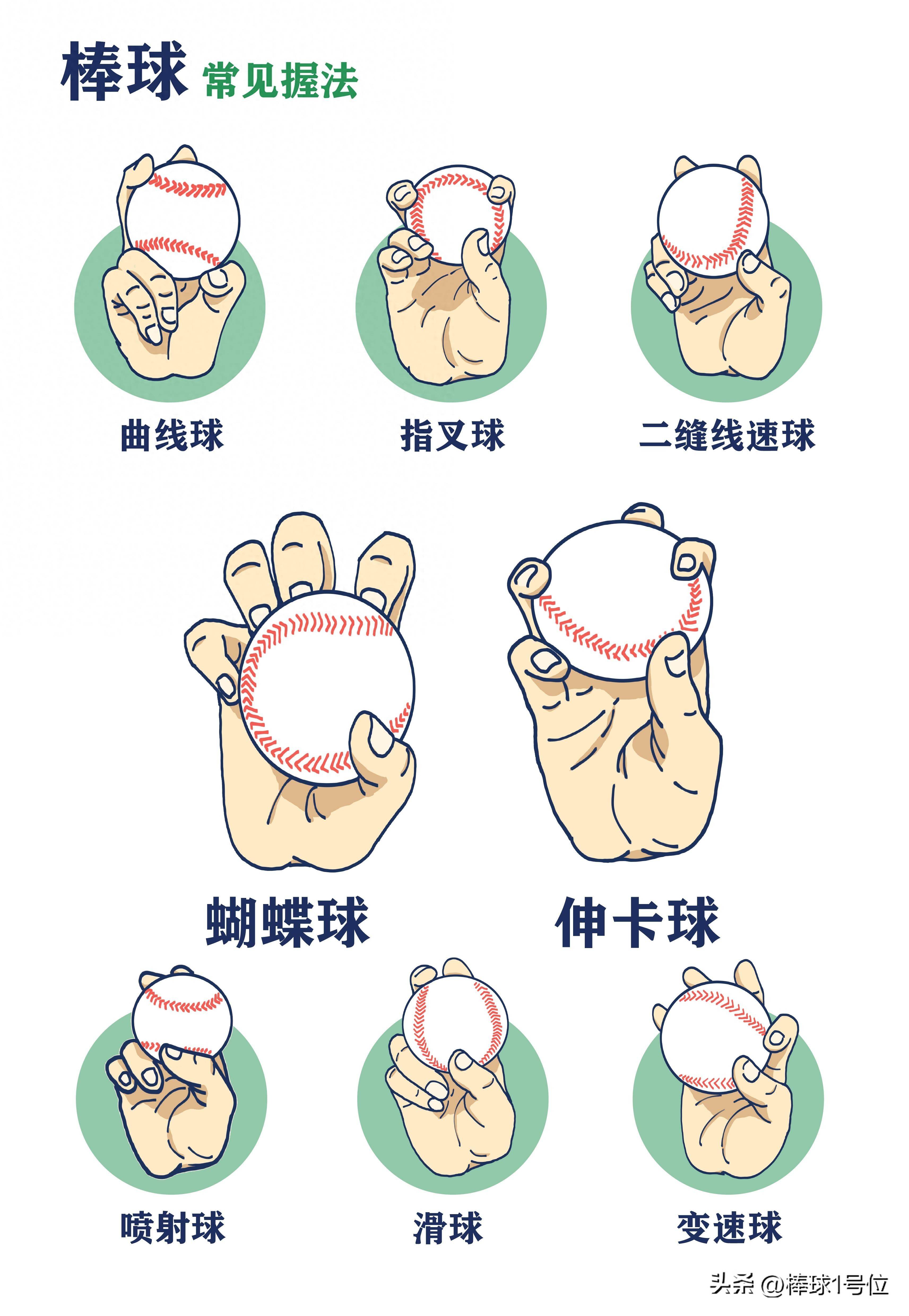 棒球 常见握法

曲线球

指叉球

二缝线速球

蝴蝶球

伸卡球

喷射球

滑球

变速球

头条 @棒球1号位